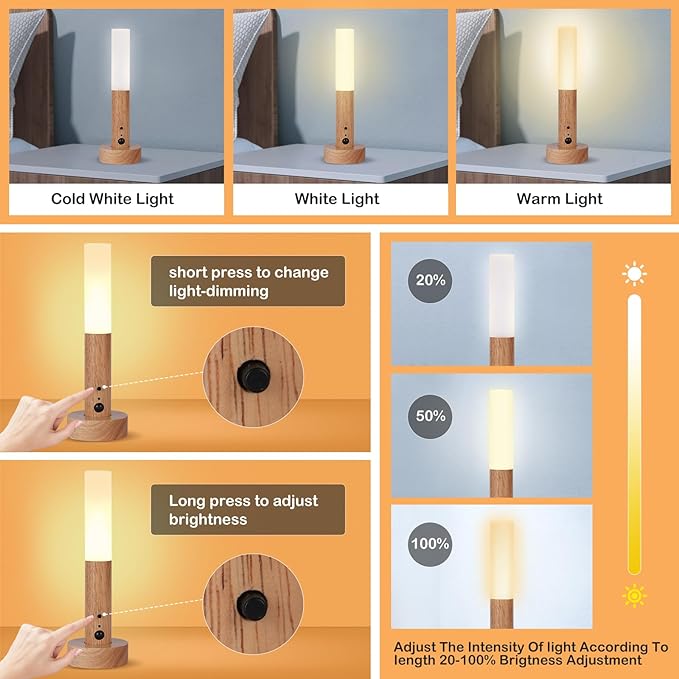 Cold White Light

White Light

Warm Light

short press to change light-dimming

Long press to adjust brightness

20%

50%

100%

Adjust The Intensity Of light According To length 20-100% Brigtness Adjustment