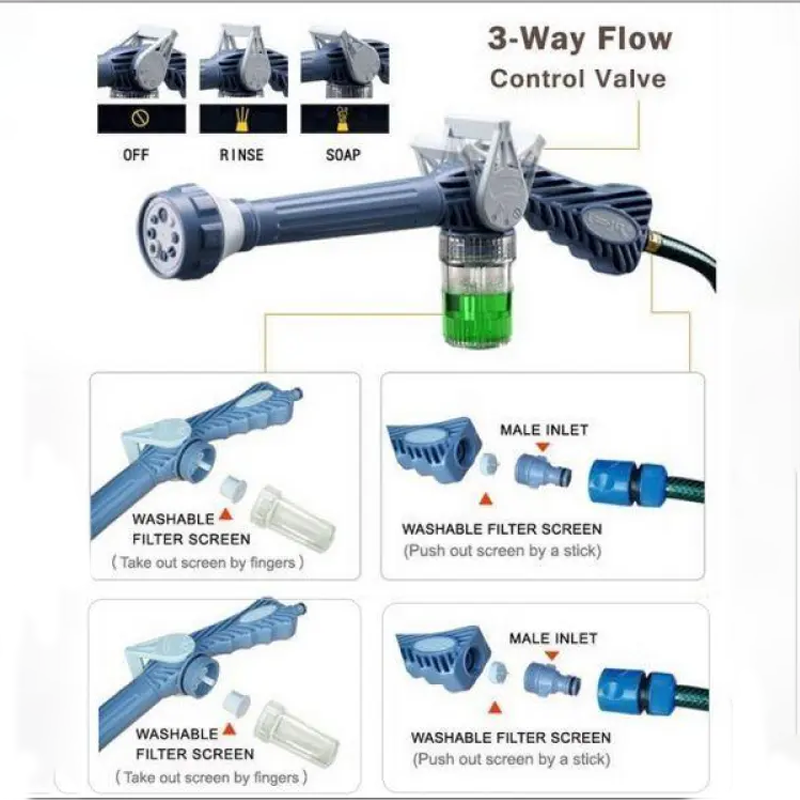 3-Way Flow
Control Valve

OFF RINSE SOAP

WASHABLE FILTER SCREEN
( Take out screen by fingers )

MALE INLET

WASHABLE FILTER SCREEN
(Push out screen by a stick)

WASHABLE FILTER SCREEN
( Take out screen by fingers )

MALE INLET

WASHABLE FILTER SCREEN
(Push out screen by a stick)