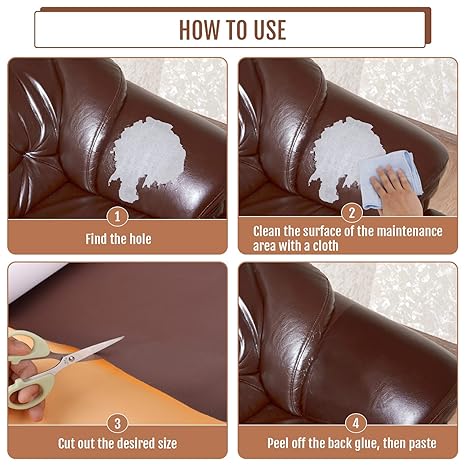 HOW TO USE

1
Find the hole

2
Clean the surface of the maintenance area with a cloth

3
Cut out the desired size

4
Peel off the back glue, then paste