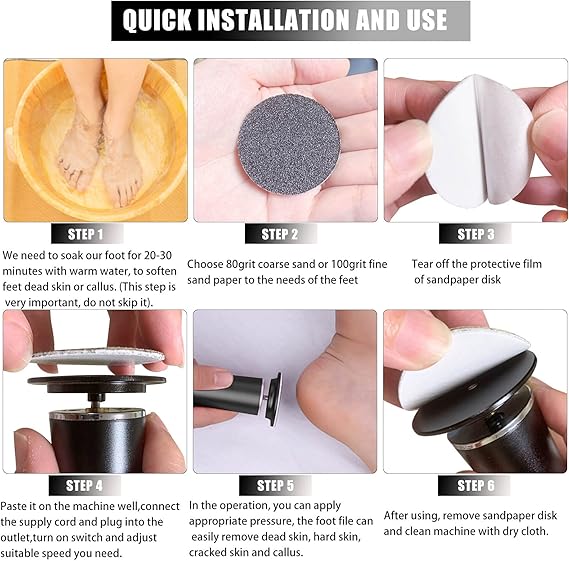 QUICK INSTALLATION AND USE

STEP 1

We need to soak our foot for 20-30 minutes with warm water, to soften feet dead skin or callus. (This step is very important, do not skip it).

STEP 2

Choose 80grit coarse sand or 100grit fine sand paper to the needs of the feet

STEP 3

Tear off the protective film of sandpaper disk

STEP 4

Paste it on the machine well,connect the supply cord and plug into the outlet,turn on switch and adjust suitable speed you need.

STEP 5

In the operation, you can apply appropriate pressure, the foot file can easily remove dead skin, hard skin, cracked skin and callus.

STEP 6

After using, remove sandpaper disk and clean machine with dry cloth.