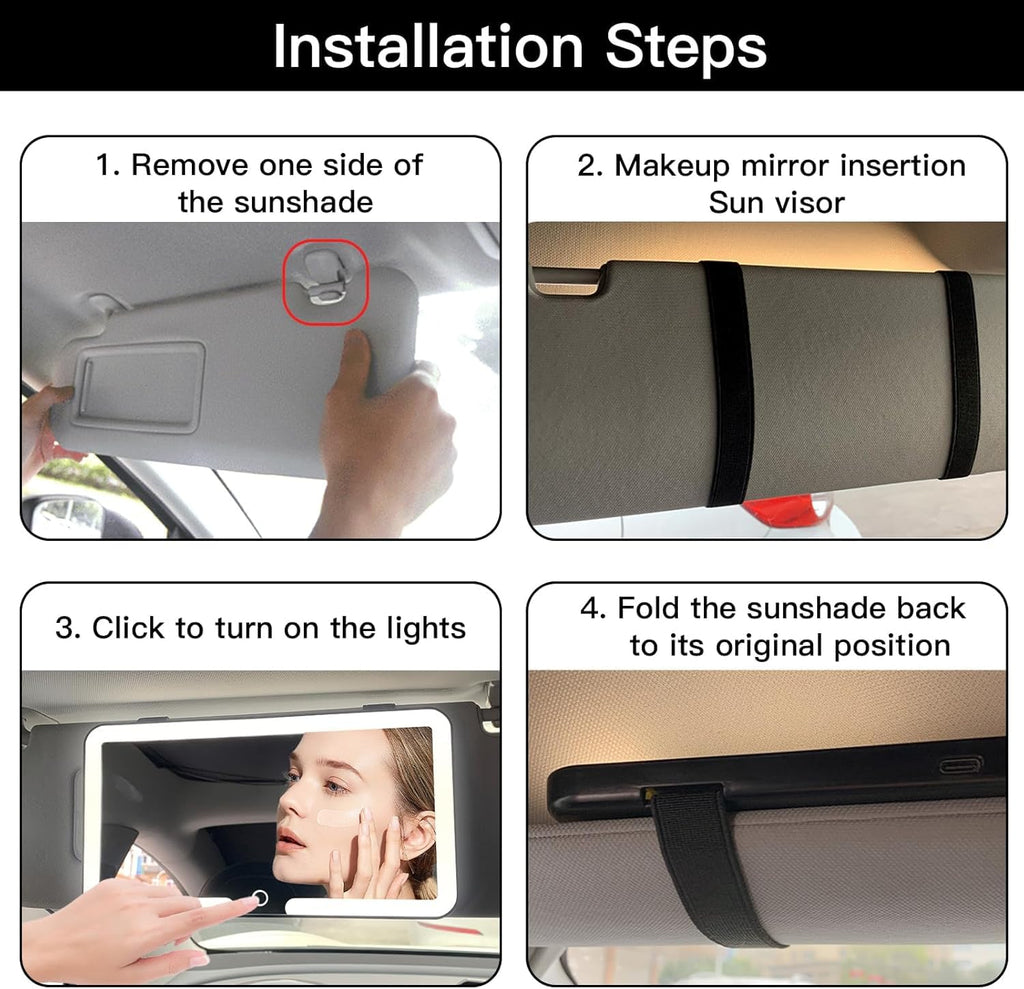 Installation Steps

1. Remove one side of the sunshade

2. Makeup mirror insertion Sun visor

3. Click to turn on the lights

4. Fold the sunshade back to its original position