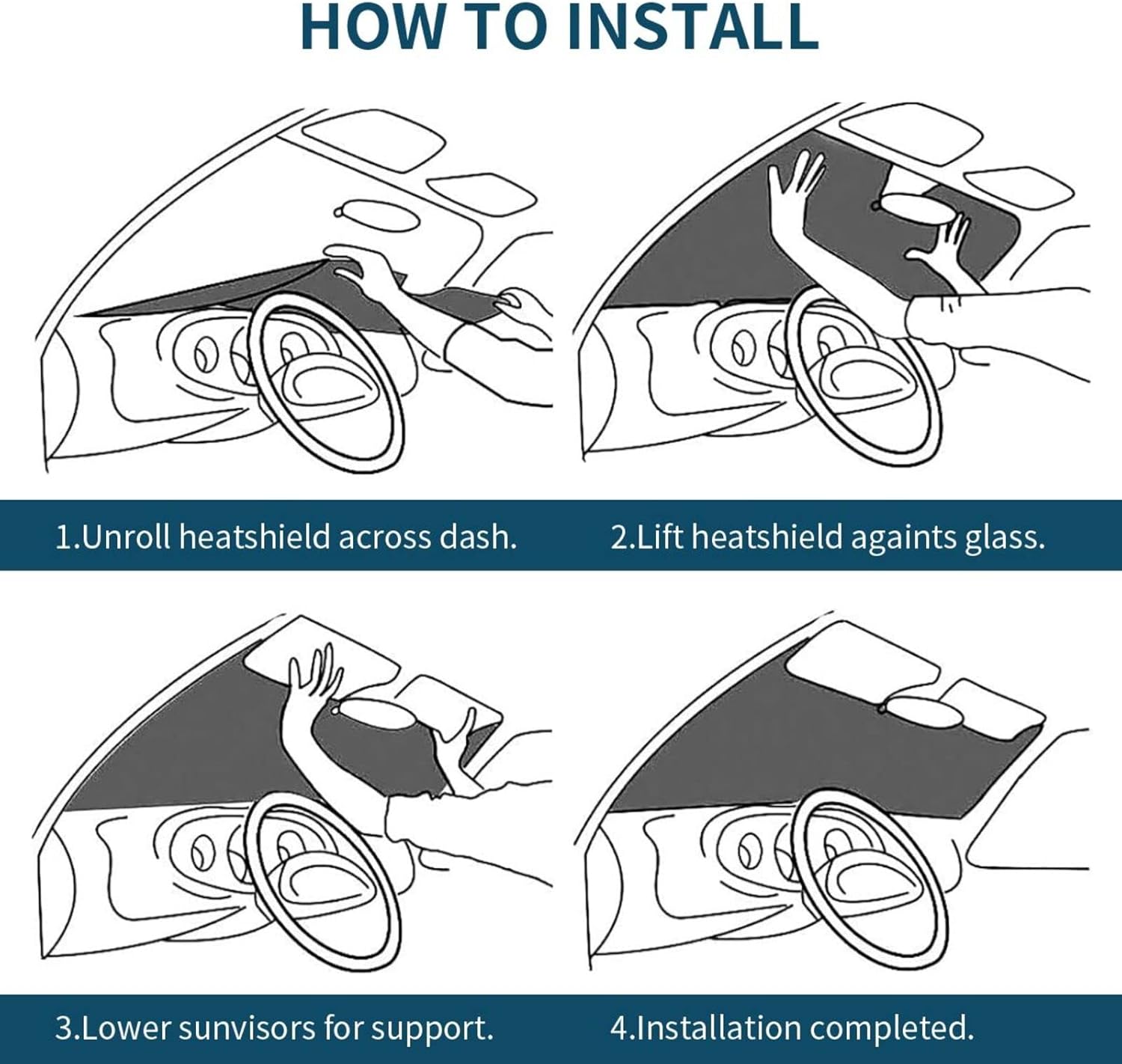 HOW TO INSTALL

1.Unroll heatshield across dash.

2.Lift heatshield againts glass.

3.Lower sunvisors for support.

4.Installation completed.