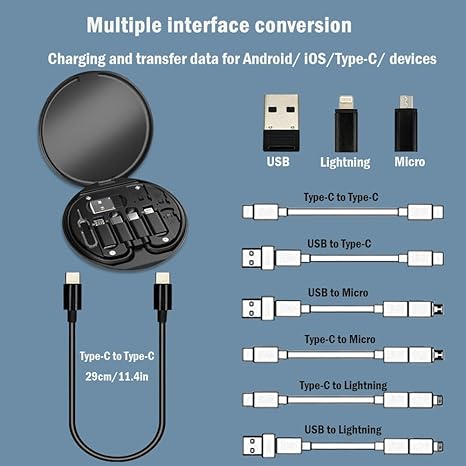 Multiple interface conversion

Charging and transfer data for Android/ iOS/Type-C/ devices

USB

Lightning

Micro

Type-C to Type-C

USB to Type-C

USB to Micro

Type-C to Micro

Type-C to Lightning

USB to Lightning

Type-C to Type-C
29cm/11.4in