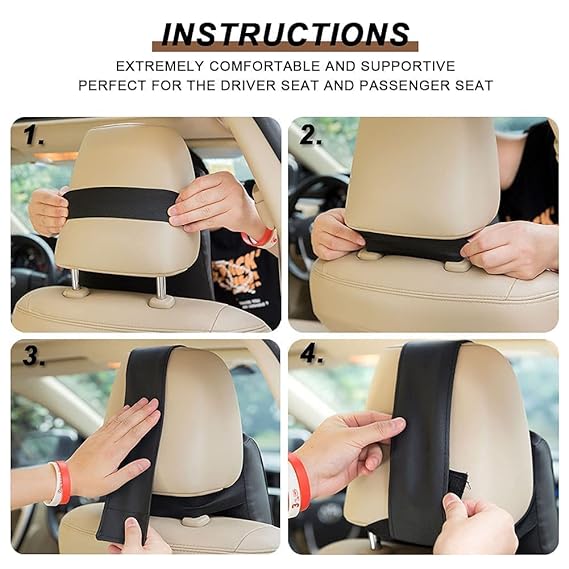 INSTRUCTIONS

EXTREMELY COMFORTABLE AND SUPPORTIVE
PERFECT FOR THE DRIVER SEAT AND PASSENGER SEAT

1.

2.

3.

4.