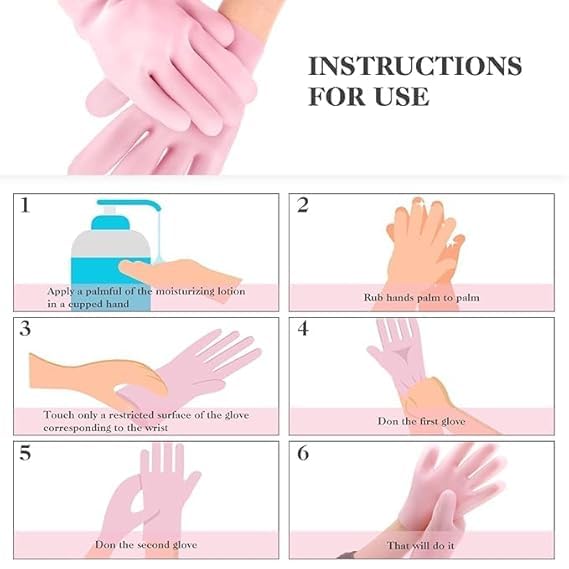 INSTRUCTIONS FOR USE

1
Apply a palmful of the moisturizing lotion in a cupped hand

2
Rub hands palm to palm

3
Touch only a restricted surface of the glove corresponding to the wrist

4
Don the first glove

5
Don the second glove

6
That will do it