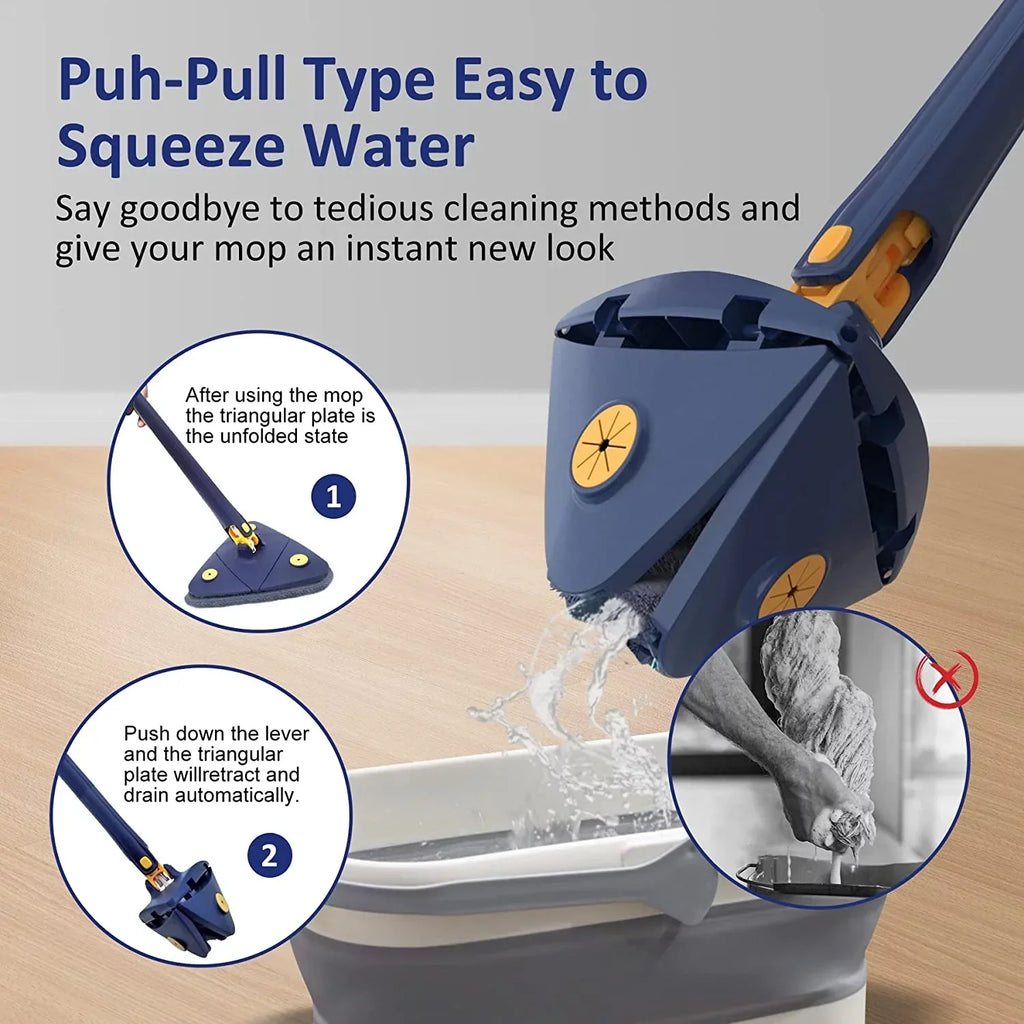 Puh-Pull Type Easy to Squeeze Water

Say goodbye to tedious cleaning methods and give your mop an instant new look

After using the mop the triangular plate is the unfolded state

1

Push down the lever and the triangular plate willretract and drain automatically.

2