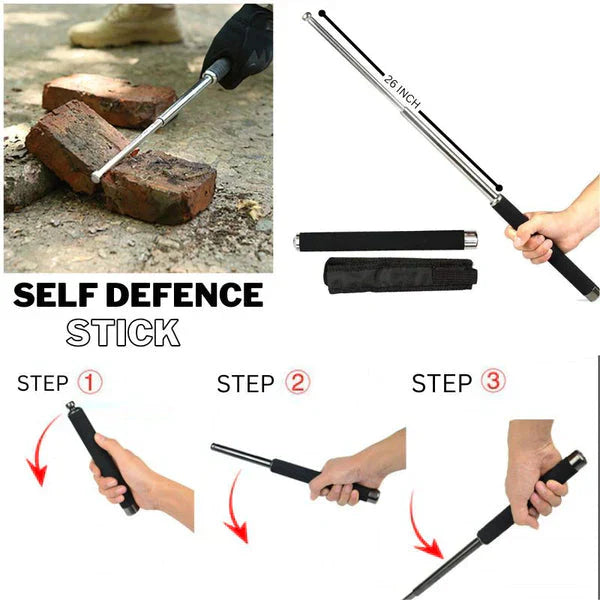 26 INCH

SELF DEFENCE STICK

STEP ①

STEP ②

STEP ③